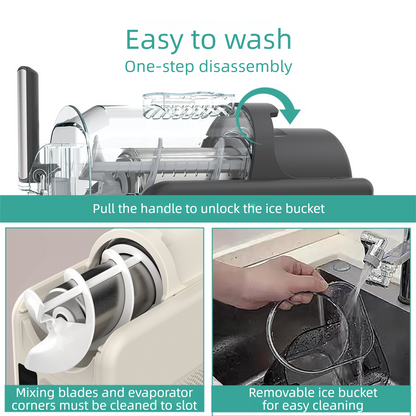 Easy to wash
One-step disassembly

Pull the handle to unlock the ice bucket

Mixing blades and evaporator corners must be cleaned to slot

Removable ice bucket for easy cleaning